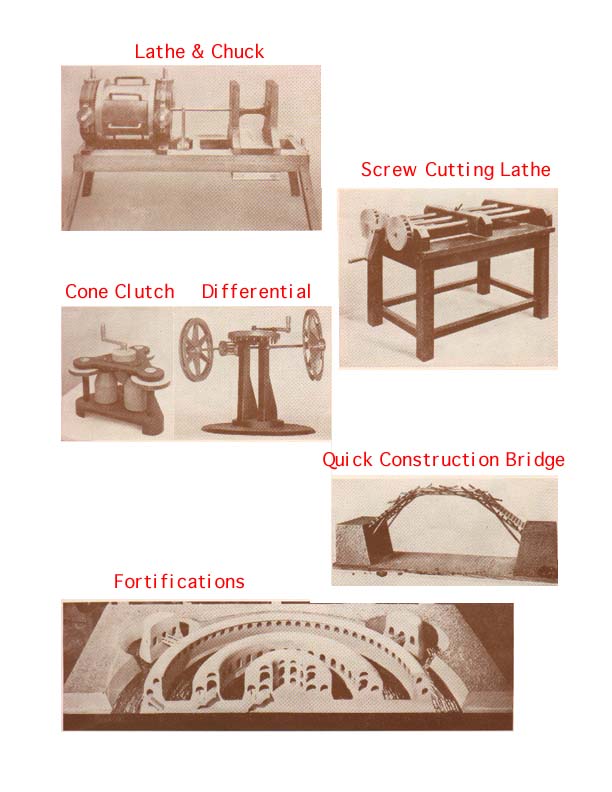 Lathe & Chuck

Screw Cutting Lathe

Cone Clutch

Differential

Quick Construction Bridge

Fortifications