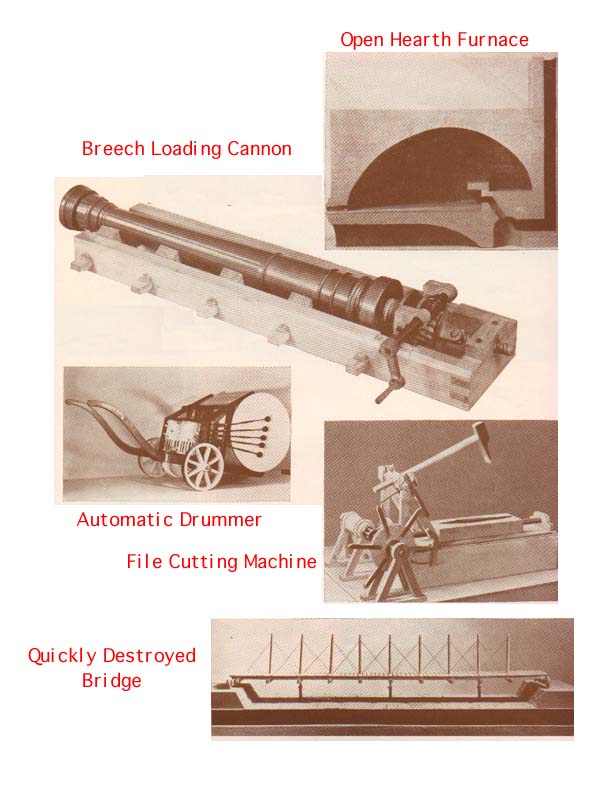 Open Hearth Furnace

Breech Loading Cannon

Automatic Drummer

File Cutting Machine

Quickly Destroyed Bridge